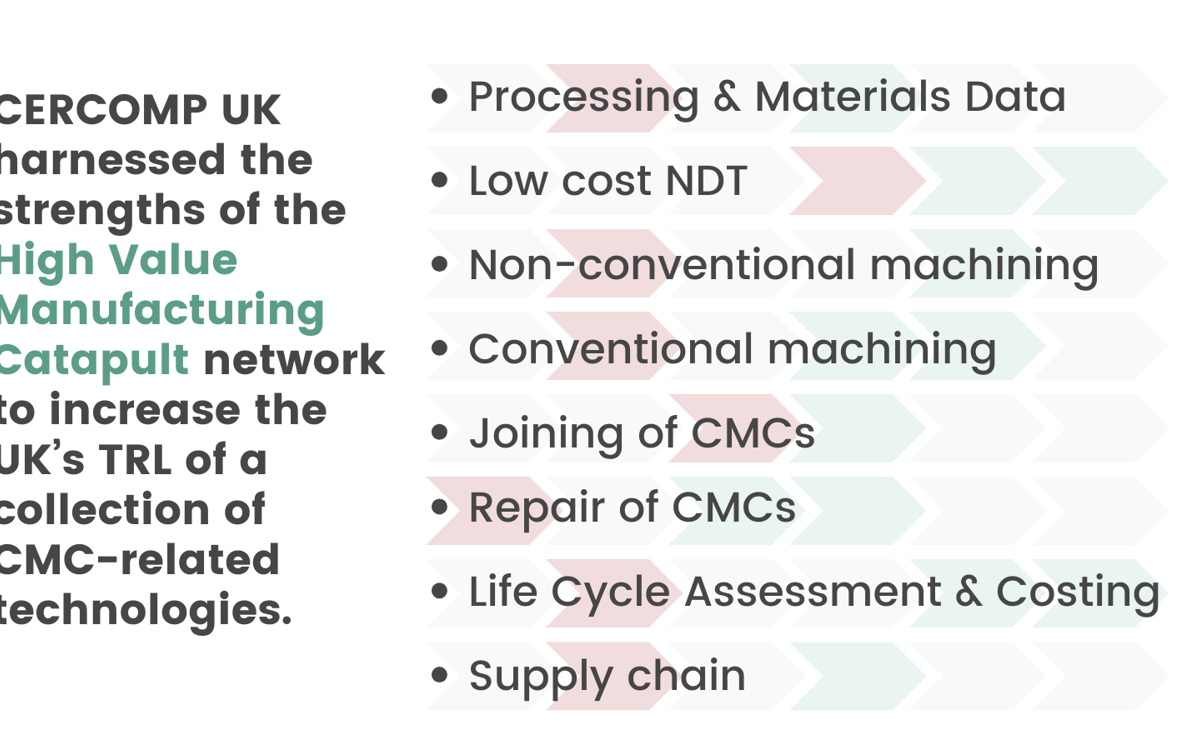 CERCOMP UK harnessed the strengths of the High Value Manufacturing Catapult network to increase the UK's TRL of a collection of CMC-related technologies.

• Processing & Materials Data
• Low cost NDT
• Non-conventional machining
• Conventional machining
• Joining of CMCs
• Repair of CMCs
• Life Cycle Assessment & Costing
• Supply chain